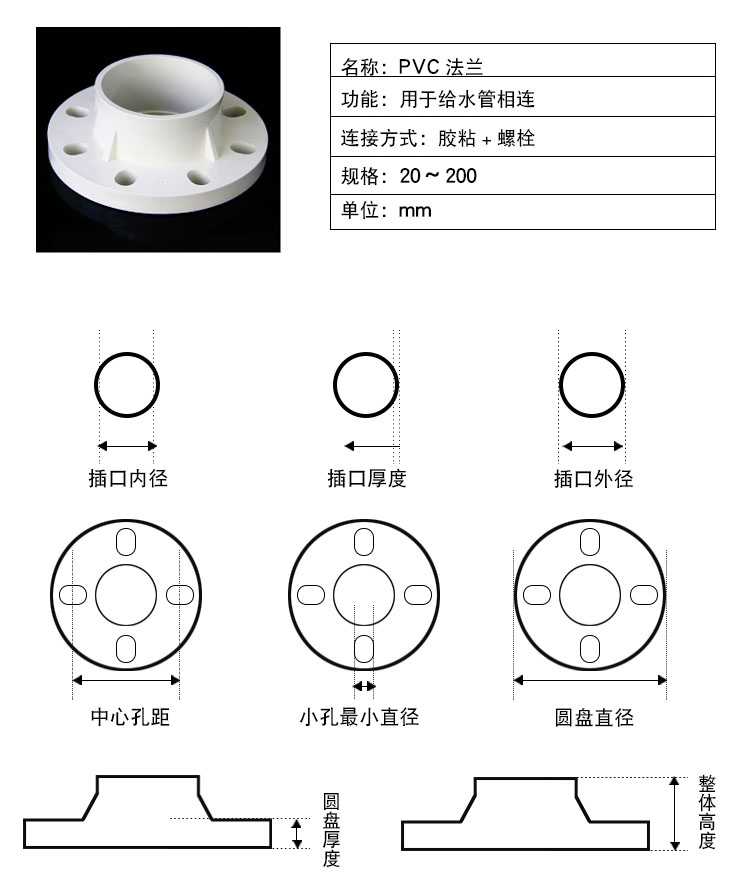 名称：PVC 法兰

功能：用于给水管相连

连接方式：胶粘 + 螺栓

规格：20 ~ 200

单位：mm

插口内径

插口厚度

插口外径

中心孔距

小孔最小直径

圆盘直径

圆盘厚度

整体高度